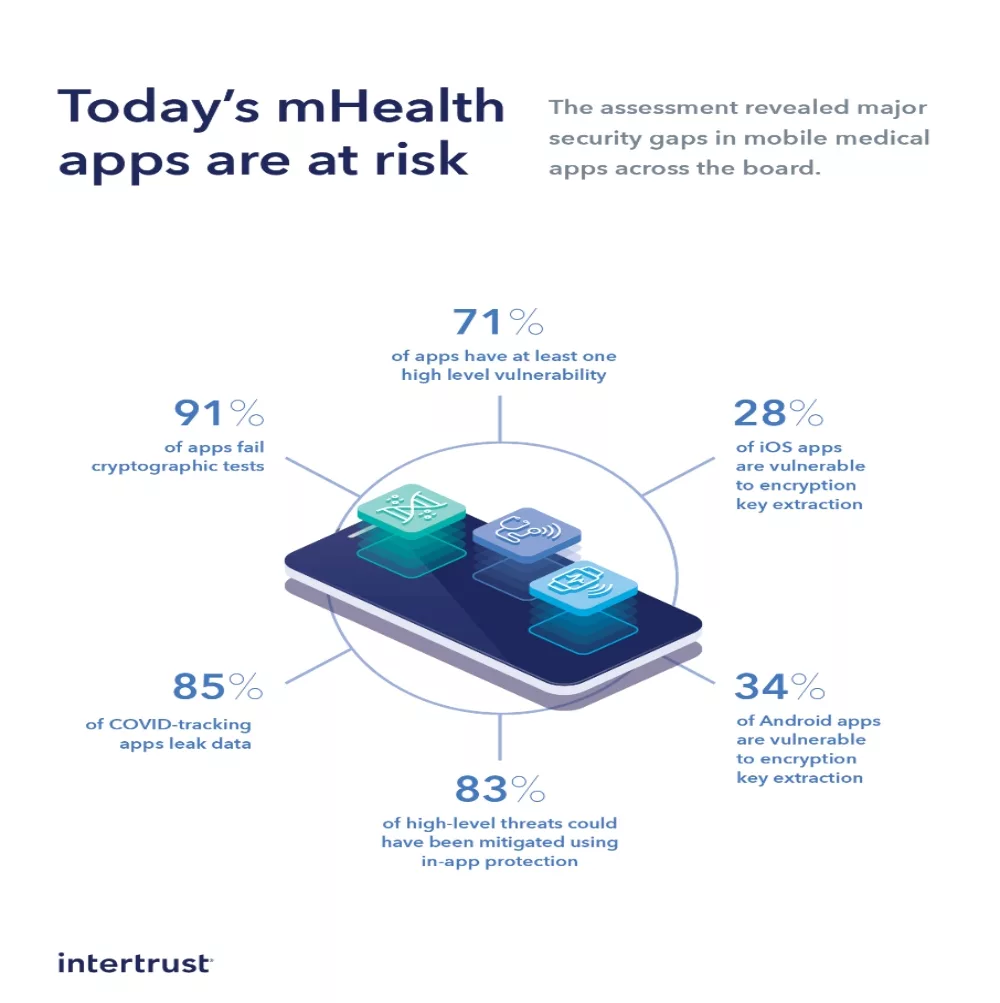 Today's mHealth apps are at risk

The assessment revealed major security gaps in mobile medical apps across the board.

71%
of apps have at least one high level vulnerability

91%
of apps fail cryptographic tests

28%
of iOS apps are vulnerable to encryption key extraction

85%
of COVID-tracking apps leak data

34%
of Android apps are vulnerable to encryption key extraction

83%
of high-level threats could have been mitigated using in-app protection

intertrust