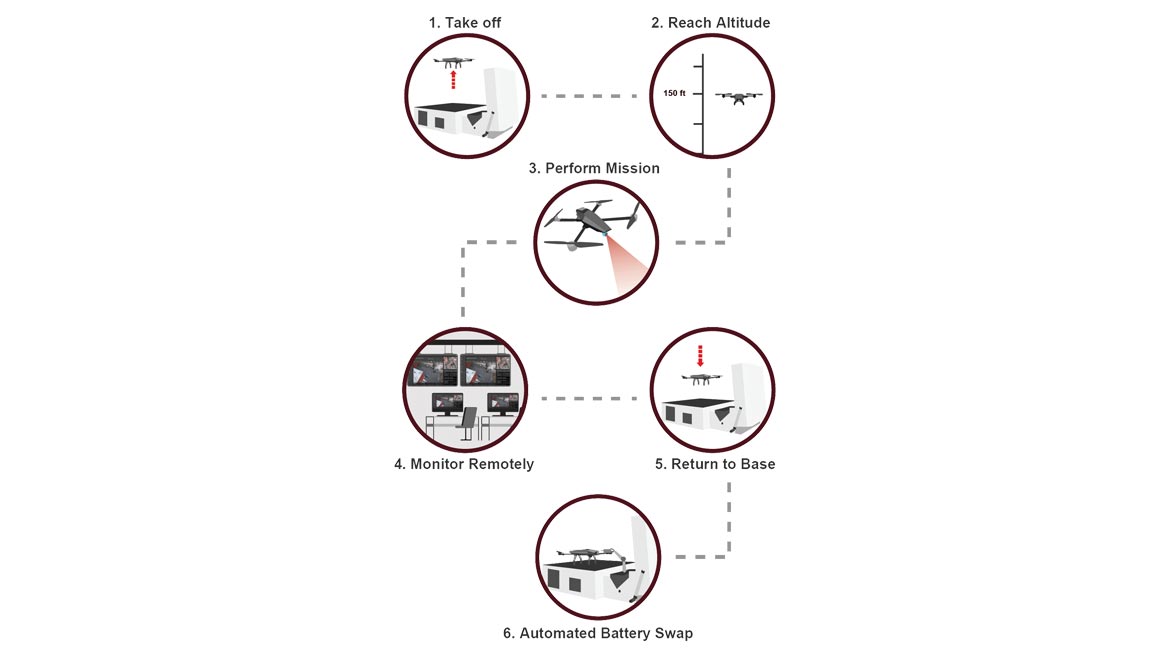 1. Take off

2. Reach Altitude

150 ft

3. Perform Mission

4. Monitor Remotely

5. Return to Base

6. Automated Battery Swap